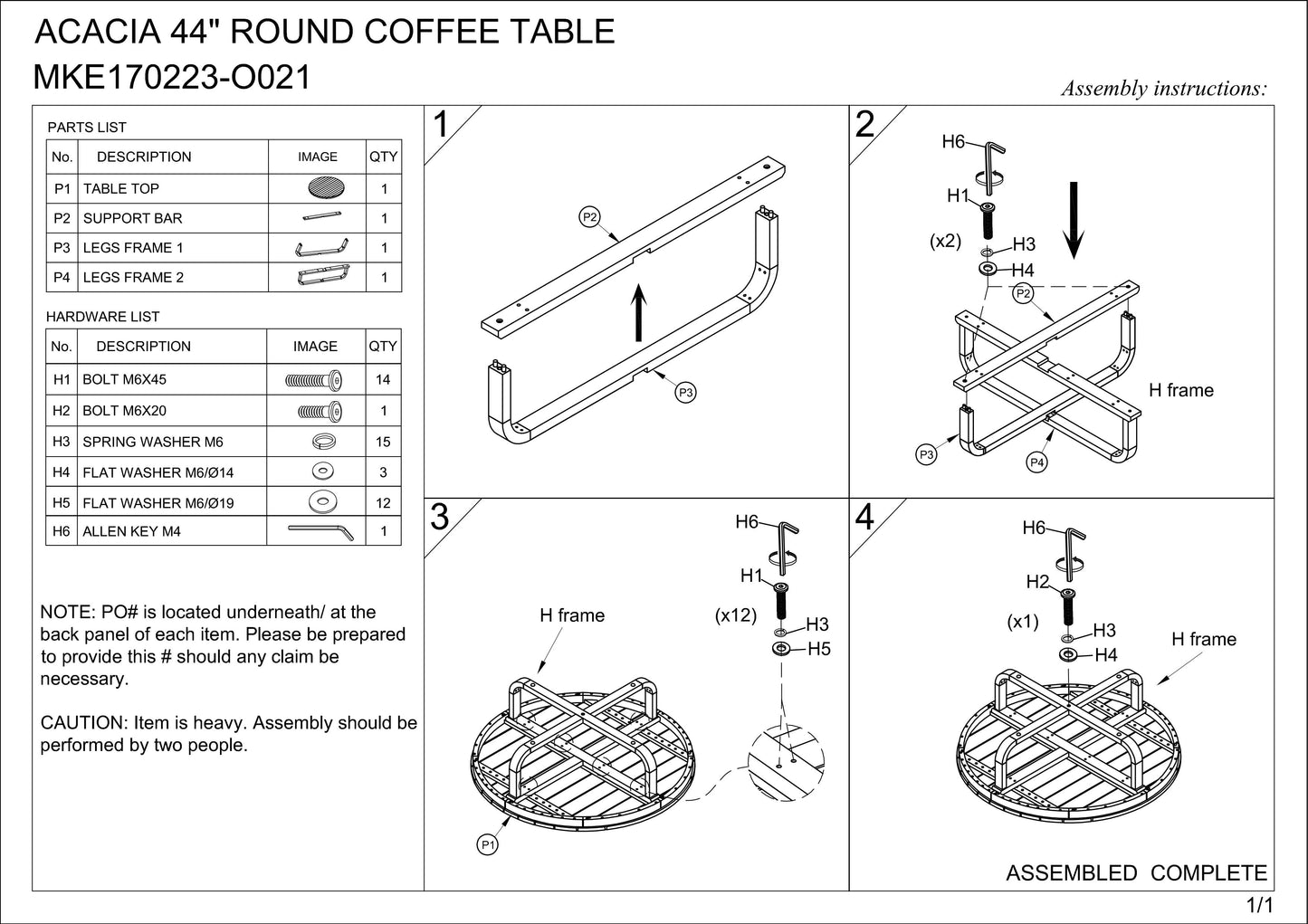 ACACIA 44" ROUND COFFEE TABLE
MKE170223-O021

Assembly instructions:

PARTS LIST

| No. | DESCRIPTION | IMAGE | QTY |
|---|---|---|---|
| P1 | TABLE TOP | | 1 |
| P2 | SUPPORT BAR | | 1 |
| P3 | LEGS FRAME 1 | | 1 |
| P4 | LEGS FRAME 2 | | 1 |

HARDWARE LIST

| No. | DESCRIPTION | IMAGE | QTY |
|---|---|---|---|
| H1 | BOLT M6X45 | | 14 |
| H2 | BOLT M6X20 | | 1 |
| H3 | SPRING WASHER M6 | | 15 |
| H4 | FLAT WASHER M6/Ø14 | | 3 |
| H5 | FLAT WASHER M6/Ø19 | | 12 |
| H6 | ALLEN KEY M4 | | 1 |

NOTE: PO# is located underneath/ at the back panel of each item. Please be prepared to provide this # should any claim be necessary.

CAUTION: Item is heavy. Assembly should be performed by two people.

1
P2
P3

2
H6
H1
(x2)
H3
H4
P2
H frame
P3
P4

3
H6
H1
(x12)
H3
H5
H frame
P1

4
H6
H2
(x1)
H3
H4
H frame

ASSEMBLED COMPLETE

1/1