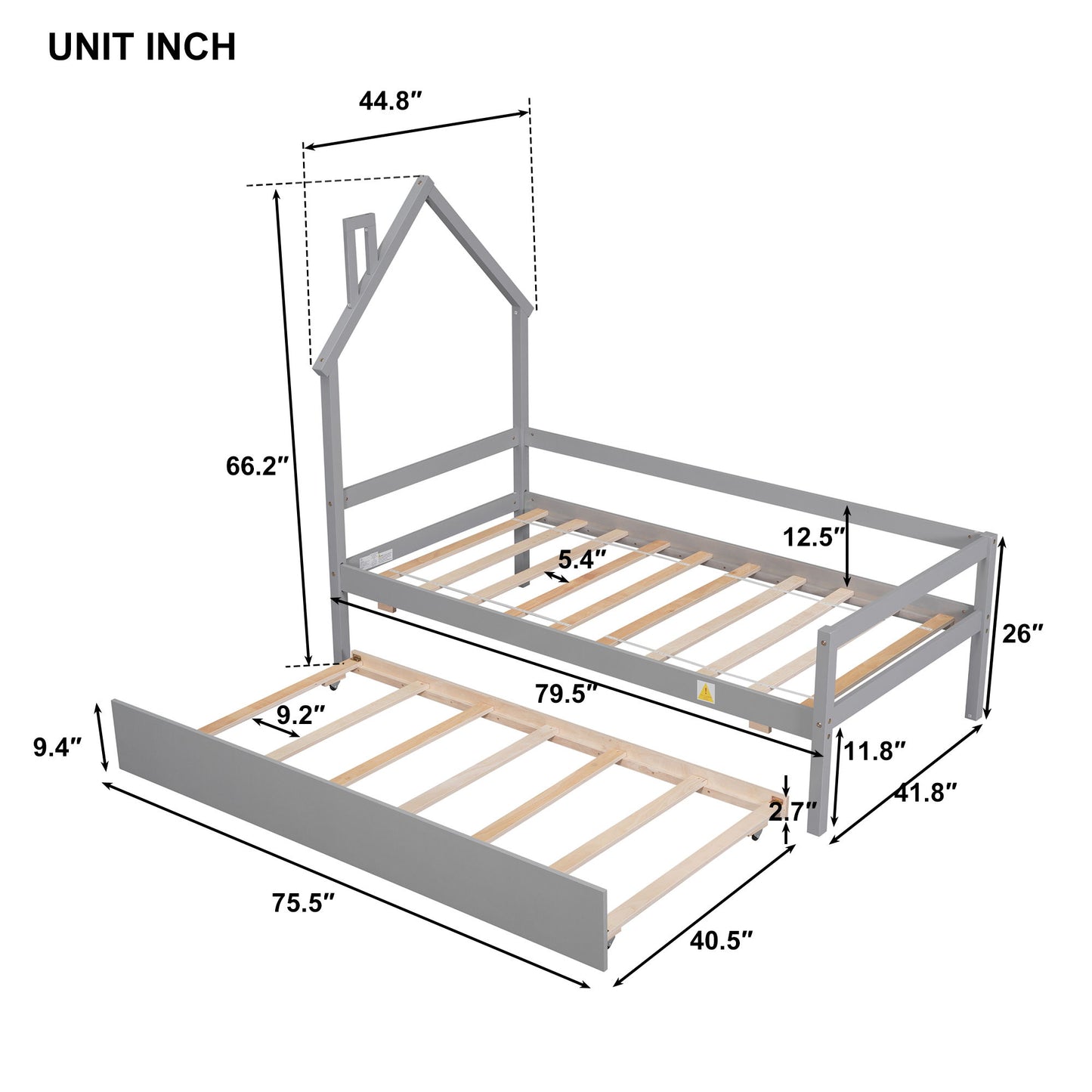 UNIT INCH

44.8″

66.2″

12.5″

5.4″

26″

79.5″

9.2″

9.4″

11.8″

41.8″

2.7″

75.5″

40.5″