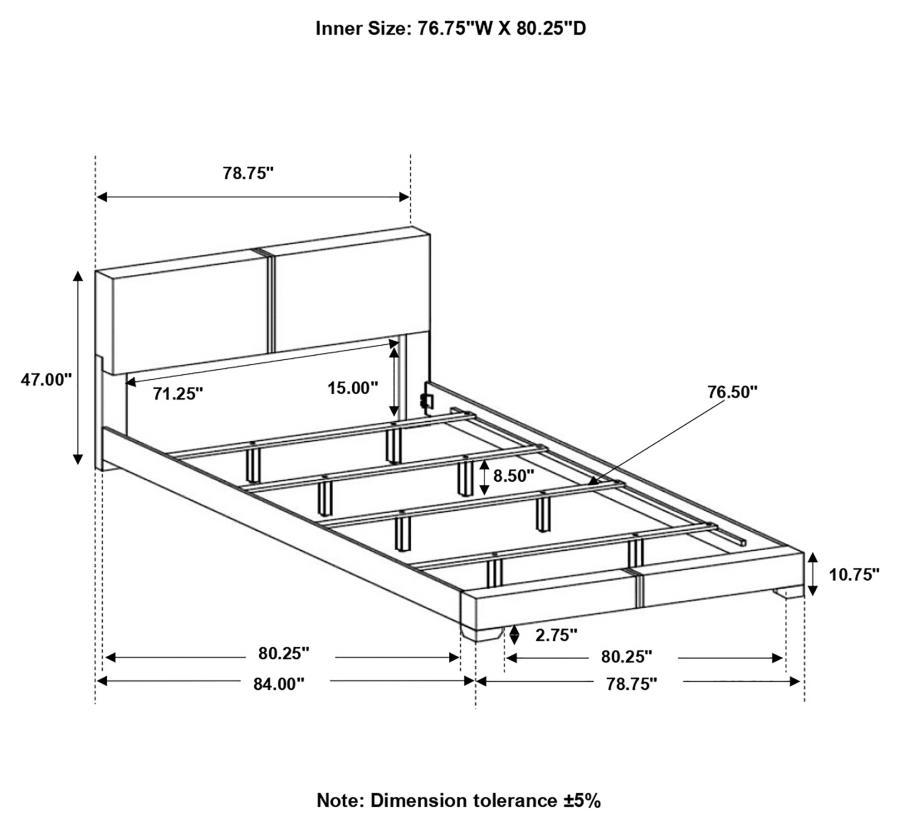 Inner Size: 76.75"W X 80.25"D

78.75"

47.00"

71.25"

15.00"

76.50"

8.50"

10.75"

2.75"

80.25"

80.25"

84.00"

78.75"

Note: Dimension tolerance ±5%