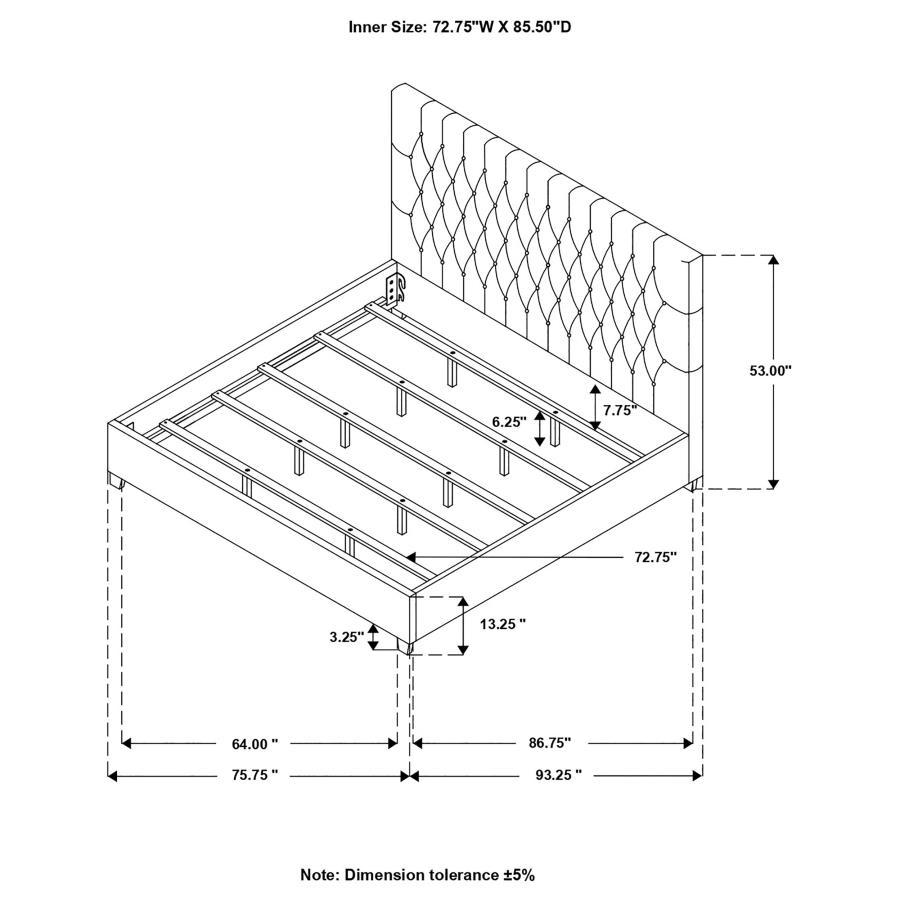 Inner Size: 72.75"W X 85.50"D

53.00"

7.75"

6.25"

72.75"

13.25 "

3.25"

64.00 "

86.75"

75.75 "

93.25 "

Note: Dimension tolerance ±5%