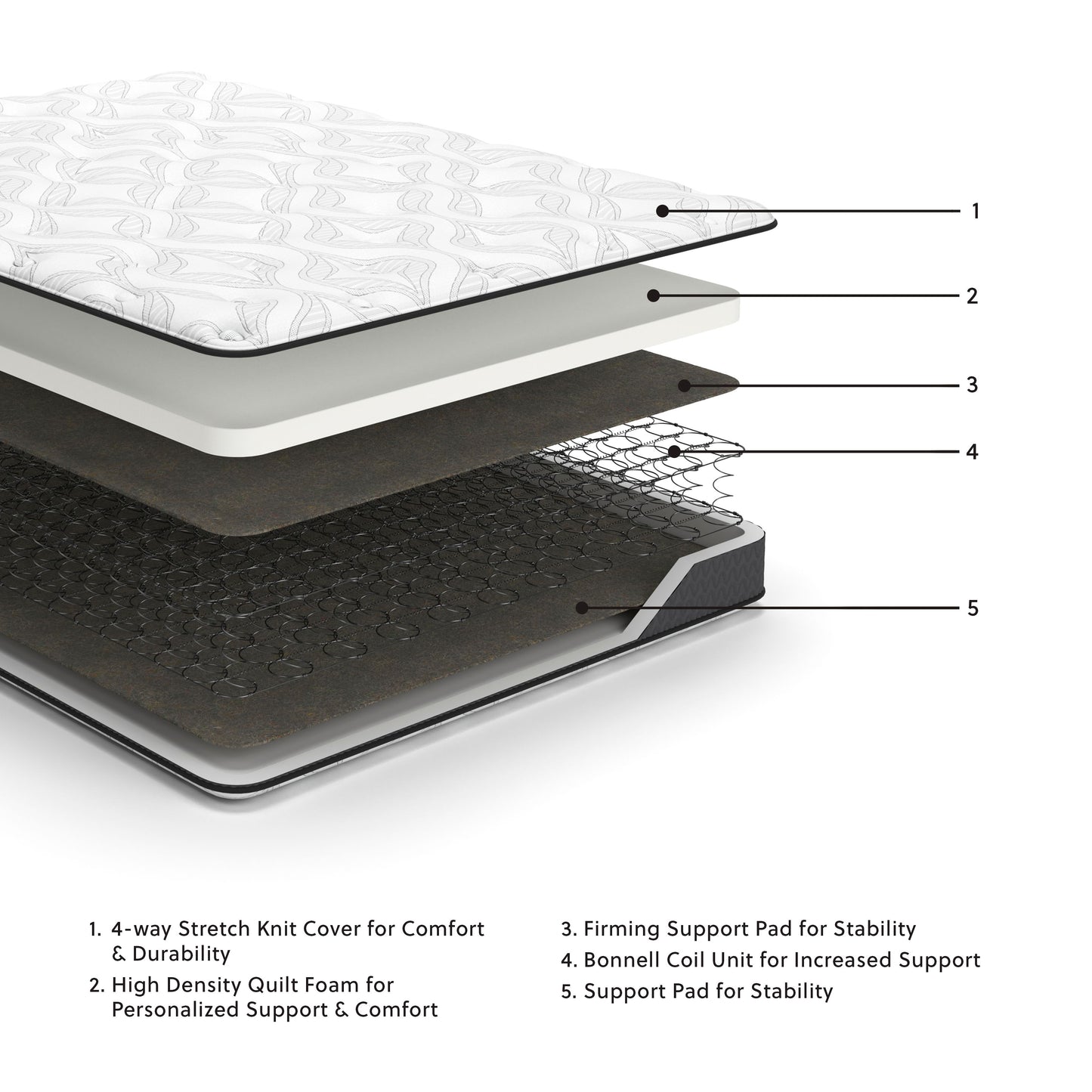 1

2

3

4

5

1. 4-way Stretch Knit Cover for Comfort & Durability

2. High Density Quilt Foam for Personalized Support & Comfort

3. Firming Support Pad for Stability

4. Bonnell Coil Unit for Increased Support

5. Support Pad for Stability