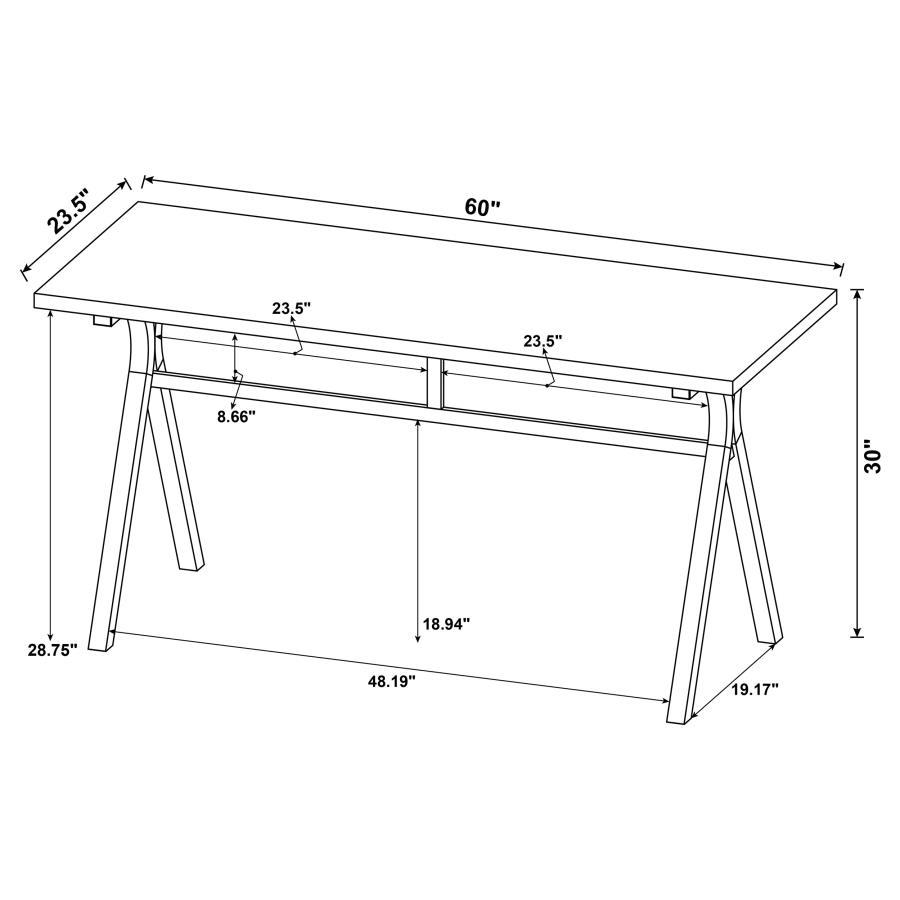 23.5"
60"
23.5"
23.5"
8.66"
30"
18.94"
28.75"
48.19"
19.17"