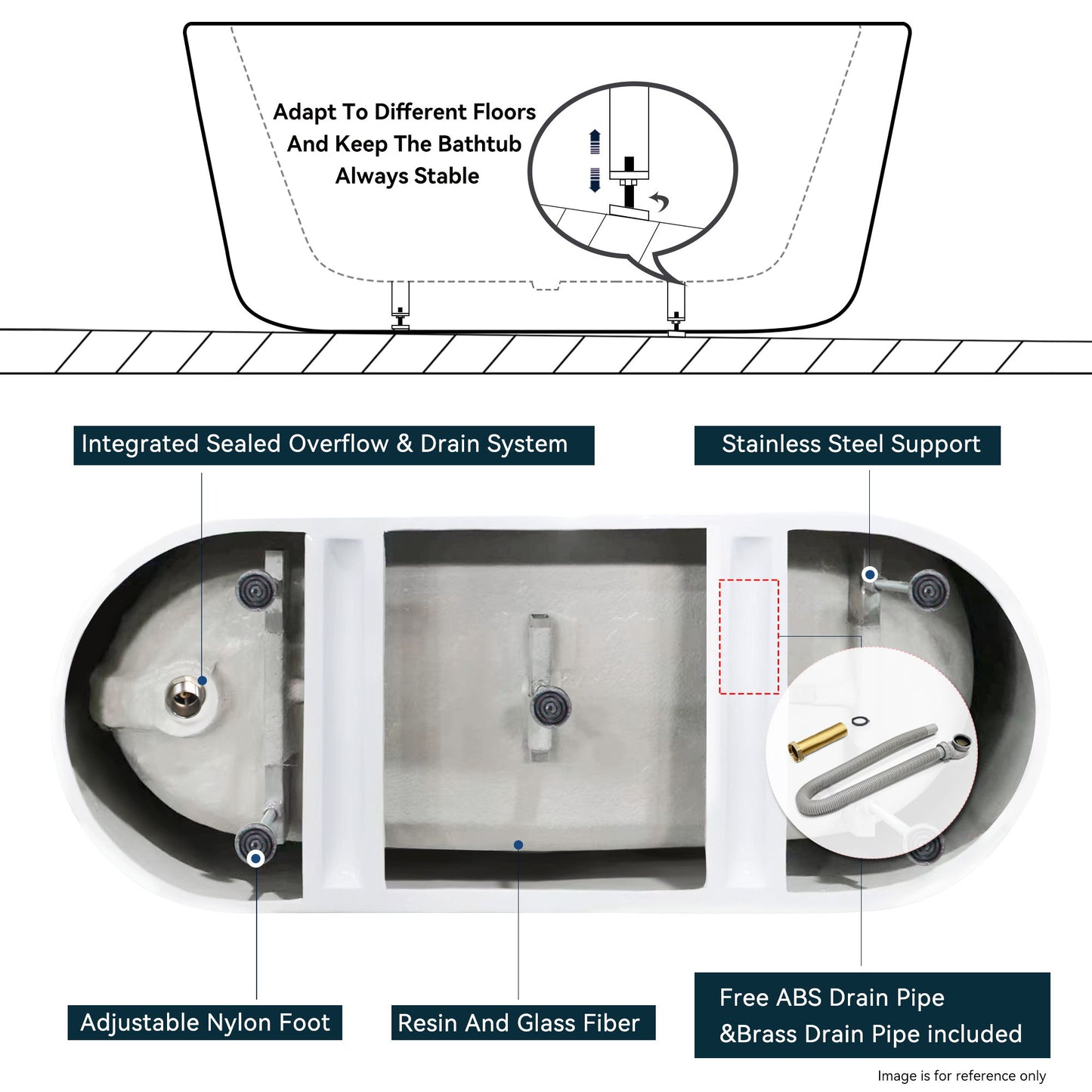 Adapt To Different Floors And Keep The Bathtub Always Stable

Integrated Sealed Overflow & Drain System

Stainless Steel Support

Adjustable Nylon Foot

Resin And Glass Fiber

Free ABS Drain Pipe &Brass Drain Pipe included

Image is for reference only