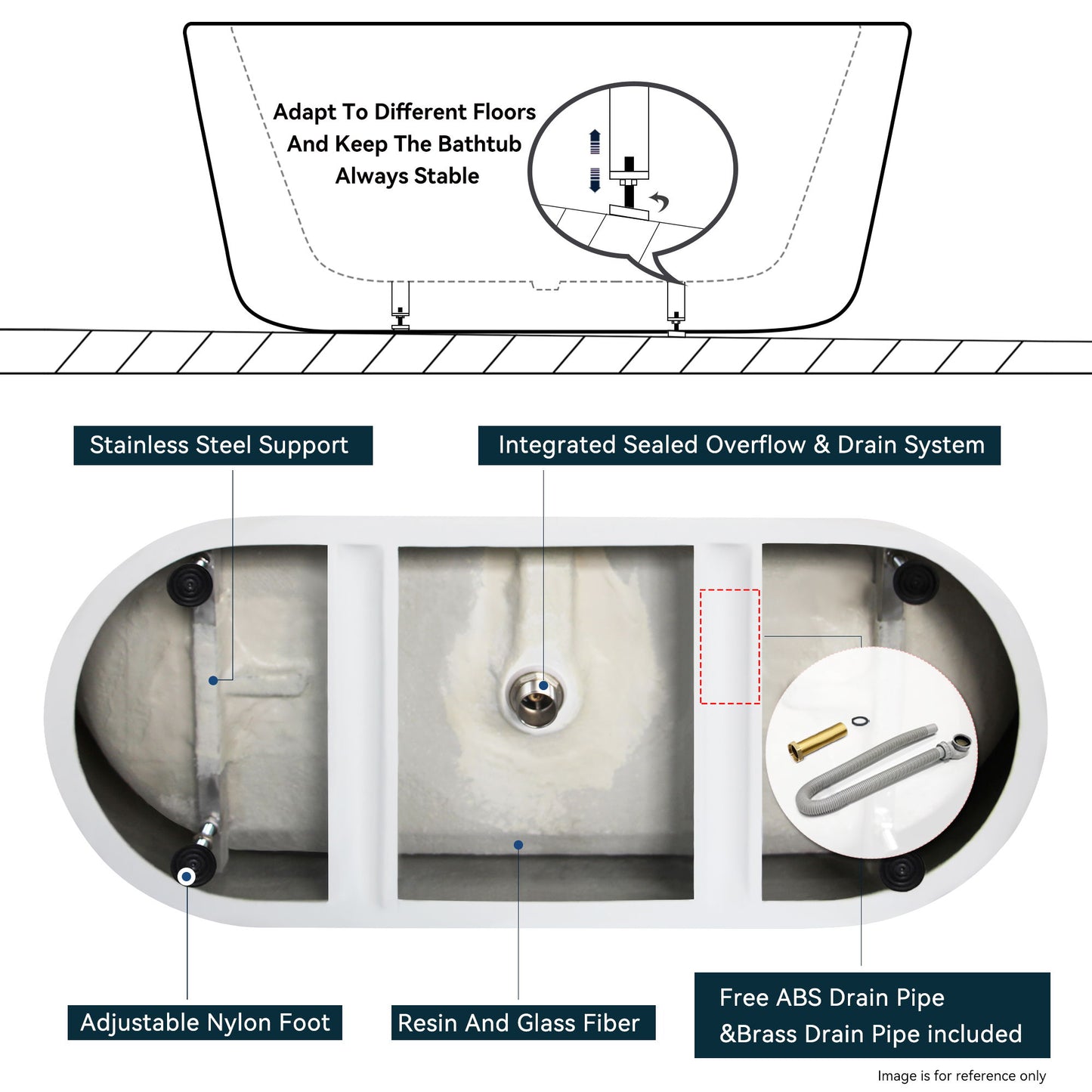 Adapt To Different Floors
And Keep The Bathtub
Always Stable

Stainless Steel Support

Integrated Sealed Overflow & Drain System

Adjustable Nylon Foot

Resin And Glass Fiber

Free ABS Drain Pipe
&Brass Drain Pipe included

Image is for reference only