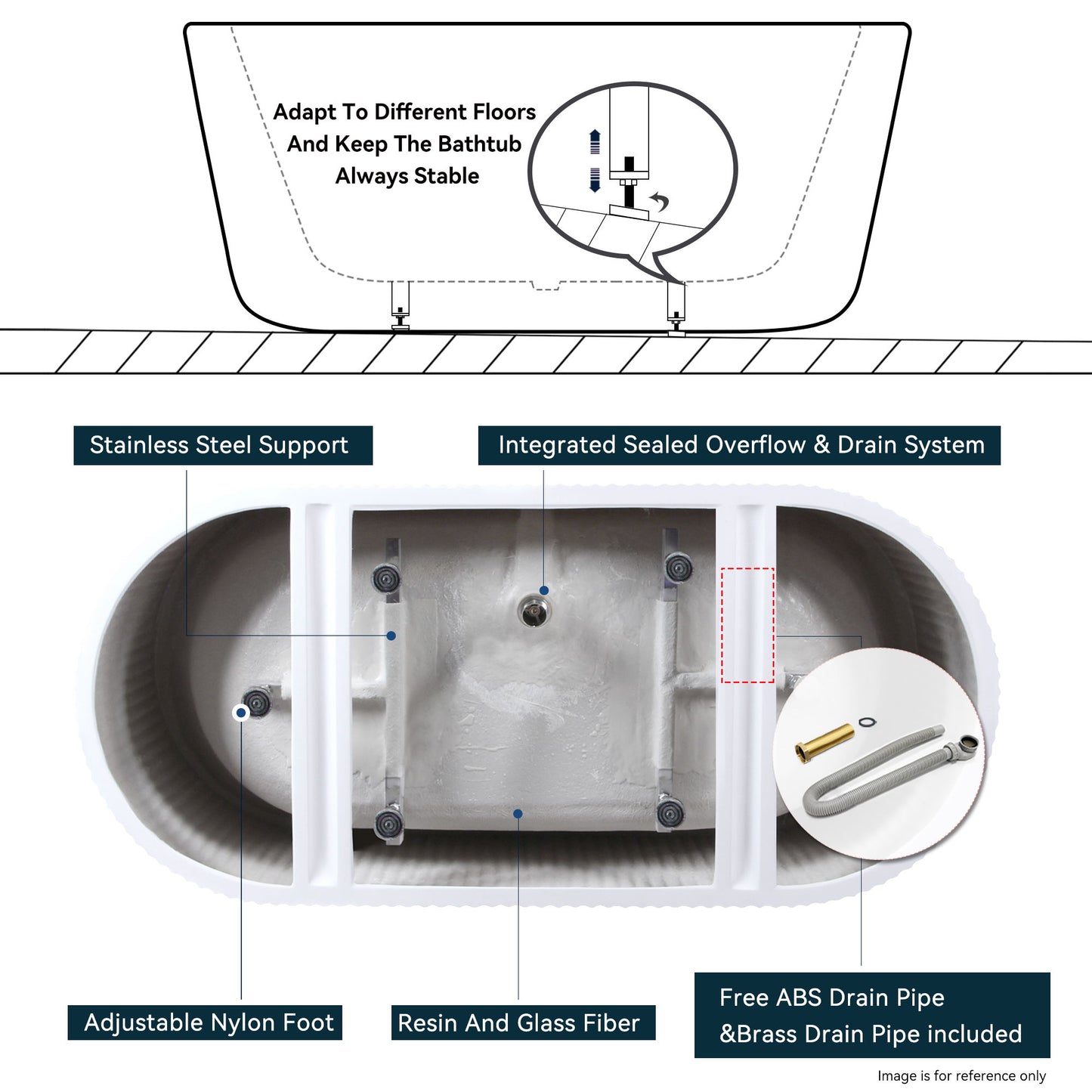 Adapt To Different Floors And Keep The Bathtub Always Stable

Stainless Steel Support

Integrated Sealed Overflow & Drain System

Adjustable Nylon Foot

Resin And Glass Fiber

Free ABS Drain Pipe
&Brass Drain Pipe included

Image is for reference only