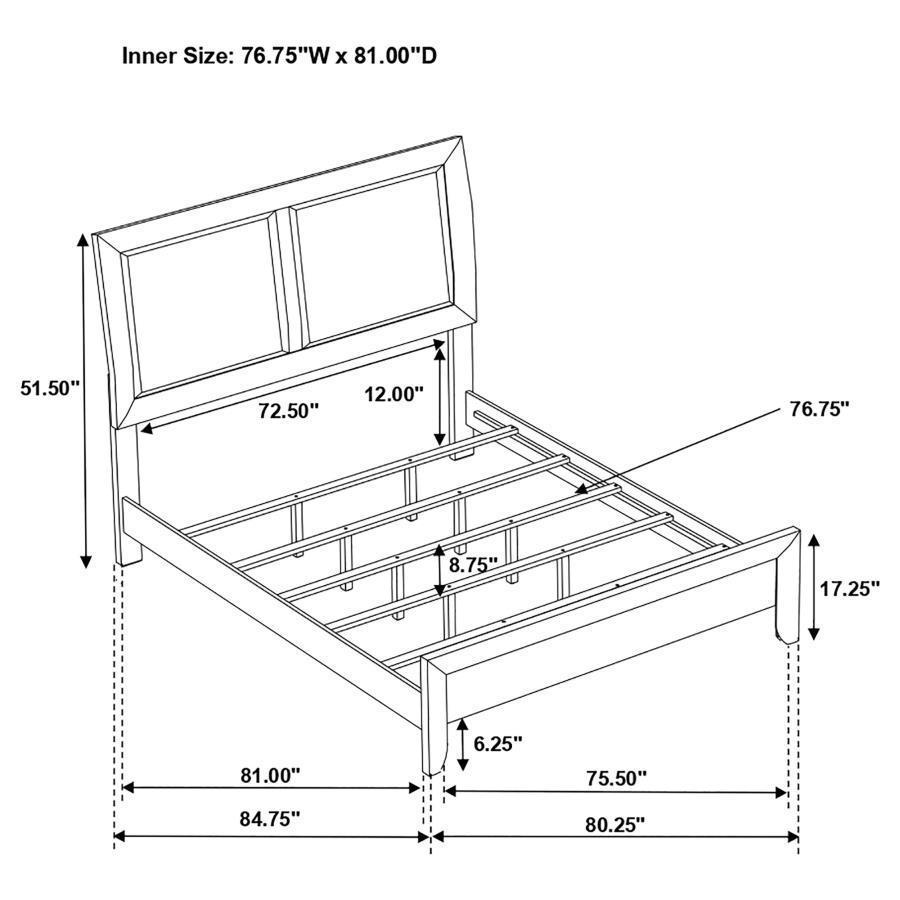 Inner Size: 76.75"W x 81.00"D

51.50"

72.50"

12.00"

76.75"

8.75"

17.25"

6.25"

81.00"

75.50"

84.75"

80.25"