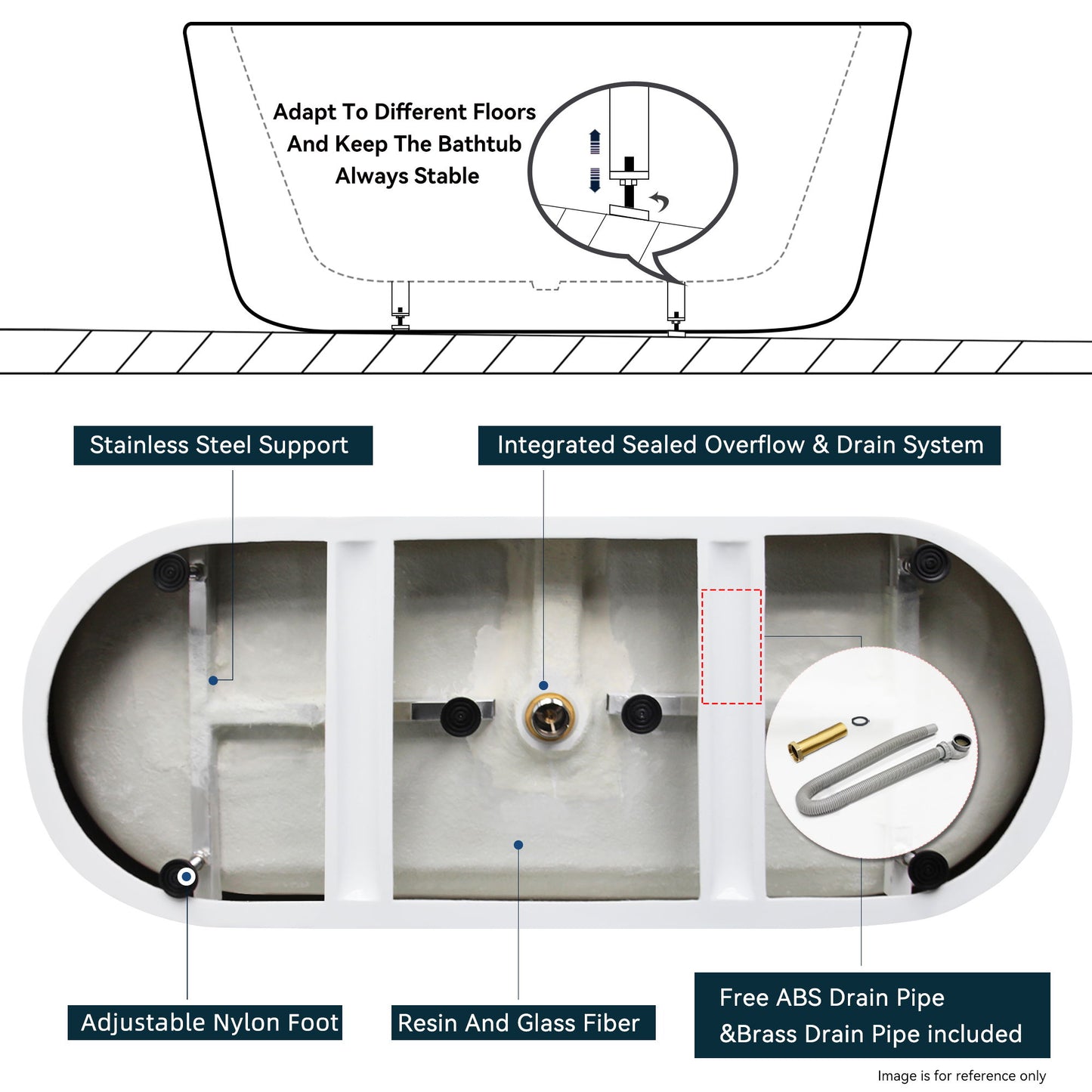 Adapt To Different Floors
And Keep The Bathtub
Always Stable

Stainless Steel Support

Integrated Sealed Overflow & Drain System

Adjustable Nylon Foot

Resin And Glass Fiber

Free ABS Drain Pipe
&Brass Drain Pipe included

Image is for reference only