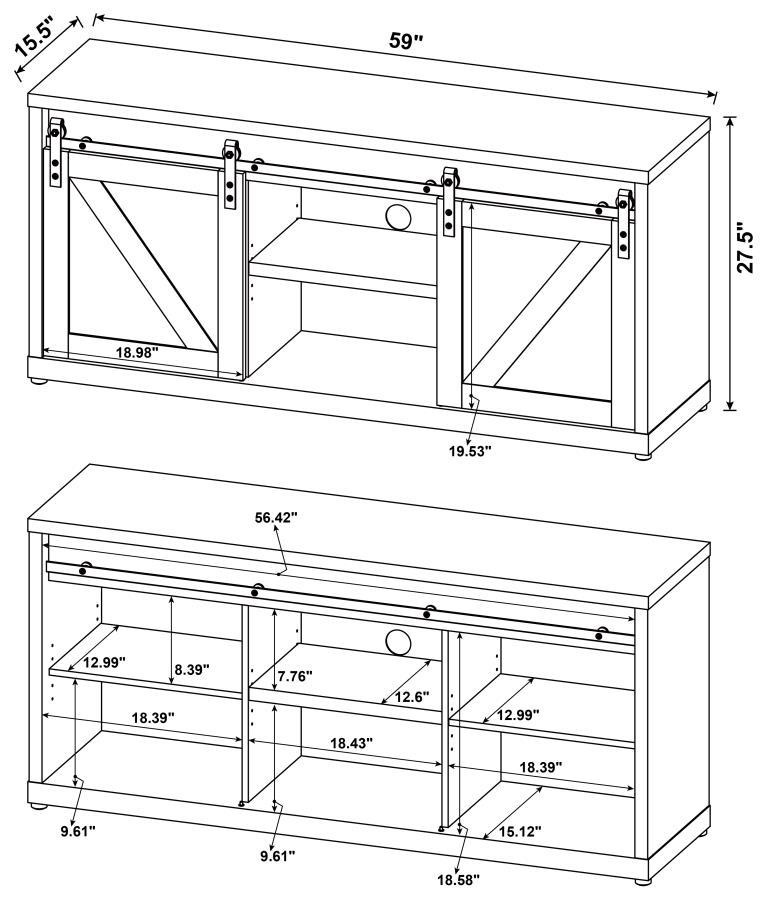 15.5"
59"
27.5"
18.98"
19.53"

56.42"
12.99"
8.39"
7.76"
12.6"
12.99"
18.39"
18.43"
18.39"
9.61"
9.61"
15.12"
18.58"